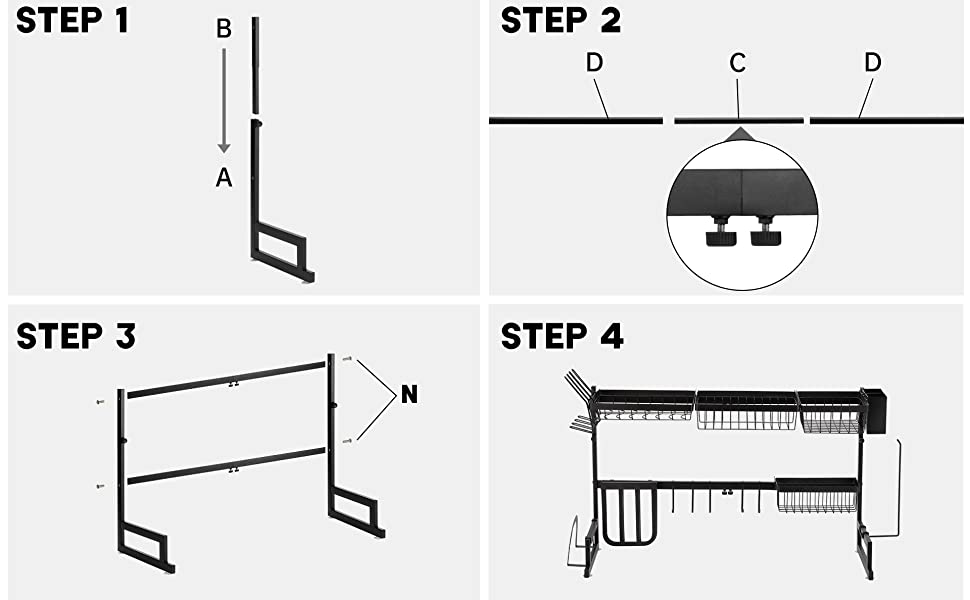 STEP 1

B

A

STEP 2

D

C

D

STEP 3

N

STEP 4